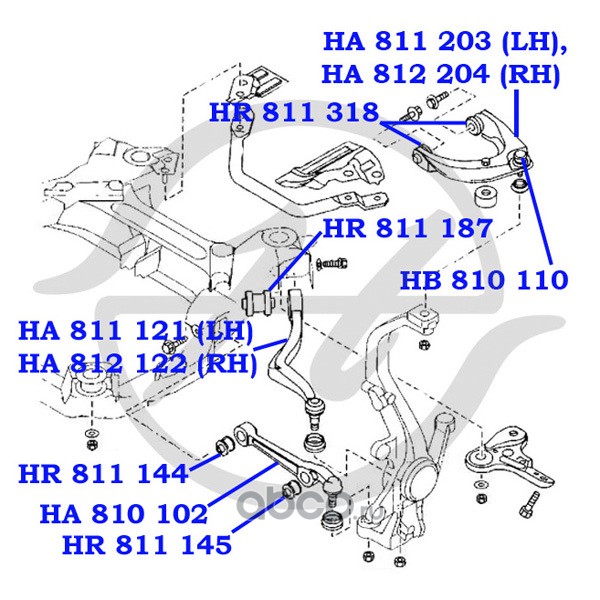 HA 811 203 (LH),
HA 812 204 (RH)

HR 811 318

HR 811 187

HB 810 110

HA 811 121 (LH)
HA 812 122 (RH)

HR 811 144

HA 810 102

HR 811 145

abcp.ru