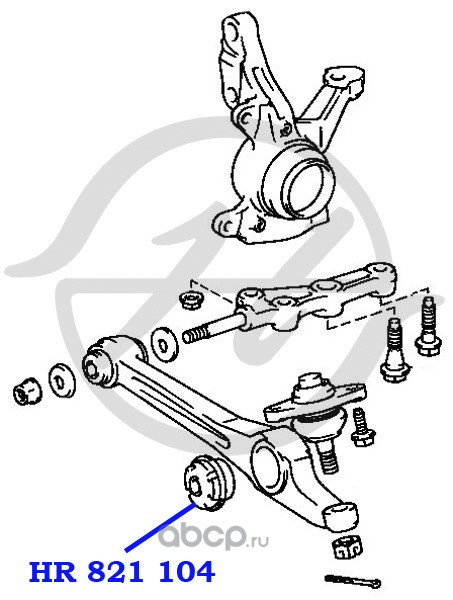 abcp.ru
HR 821 104