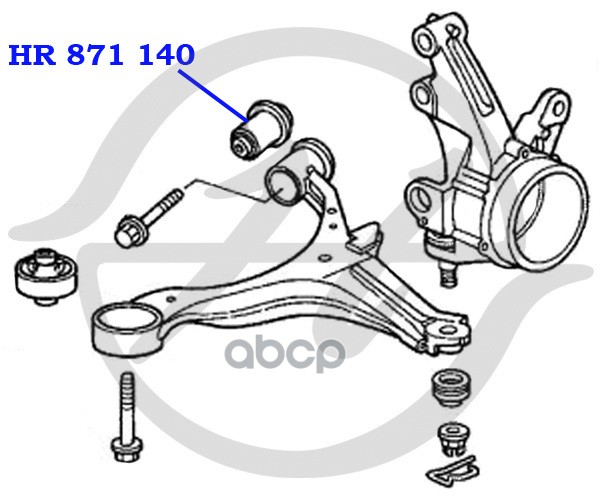 HR 871 140

abcp