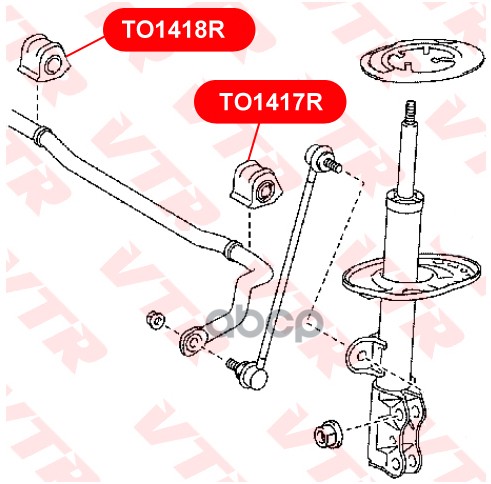 TO1418R

TO1417R

VTR

abcp