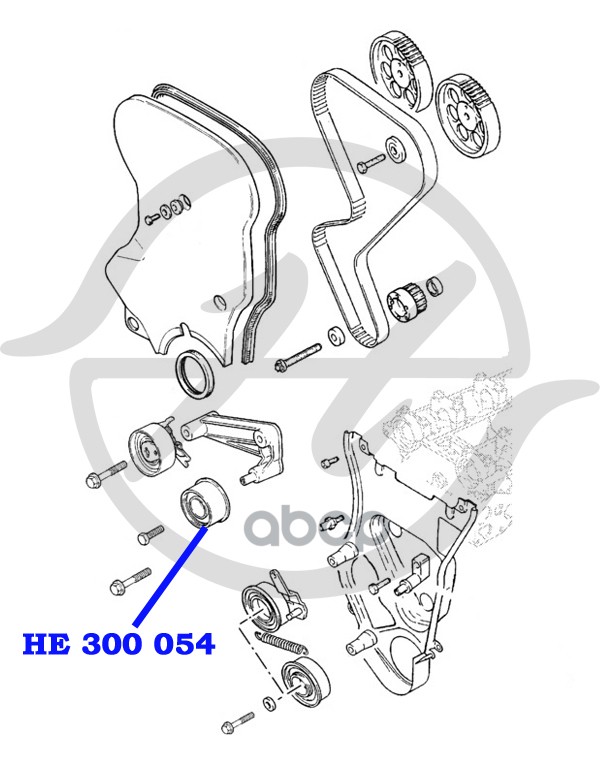 HE 300 054

abcp