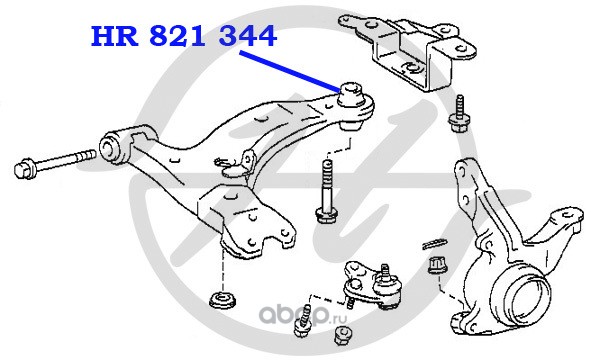 HR 821 344

abcp.ru