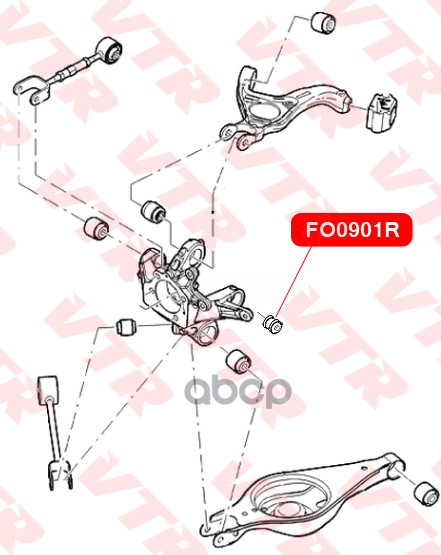 FO0901R

VTR

abcp