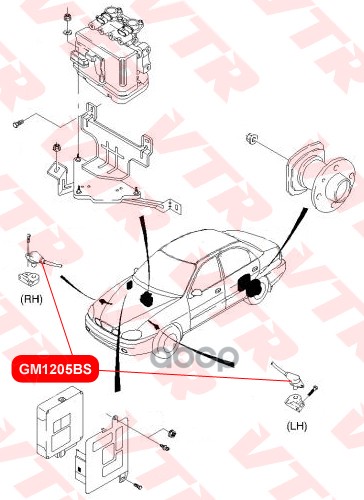 VTR
(RH)
GM1205BS
(LH)