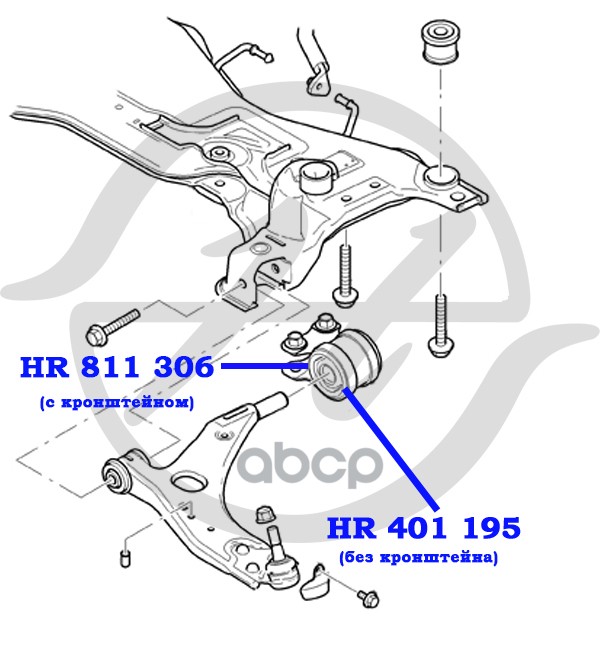 HR 811 306
(с кронштейном)

abcp

HR 401 195
(без кронштейна)