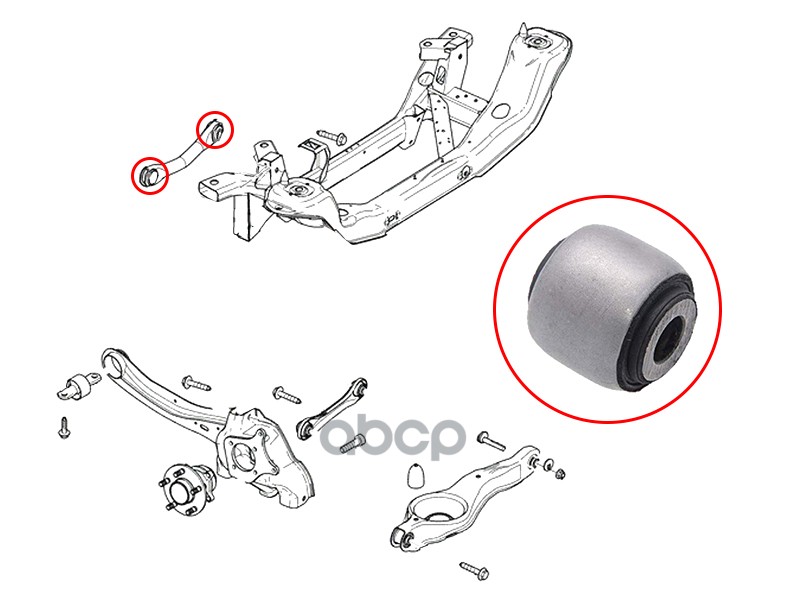 abcp