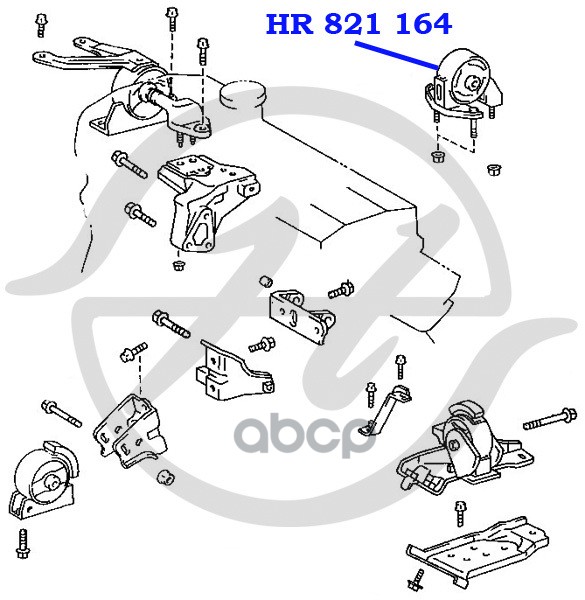 HR 821 164

abcp