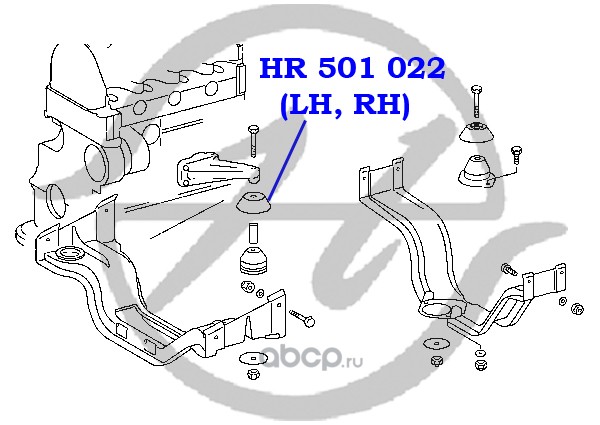 HR 501 022
(LH, RH)

abcp.ru