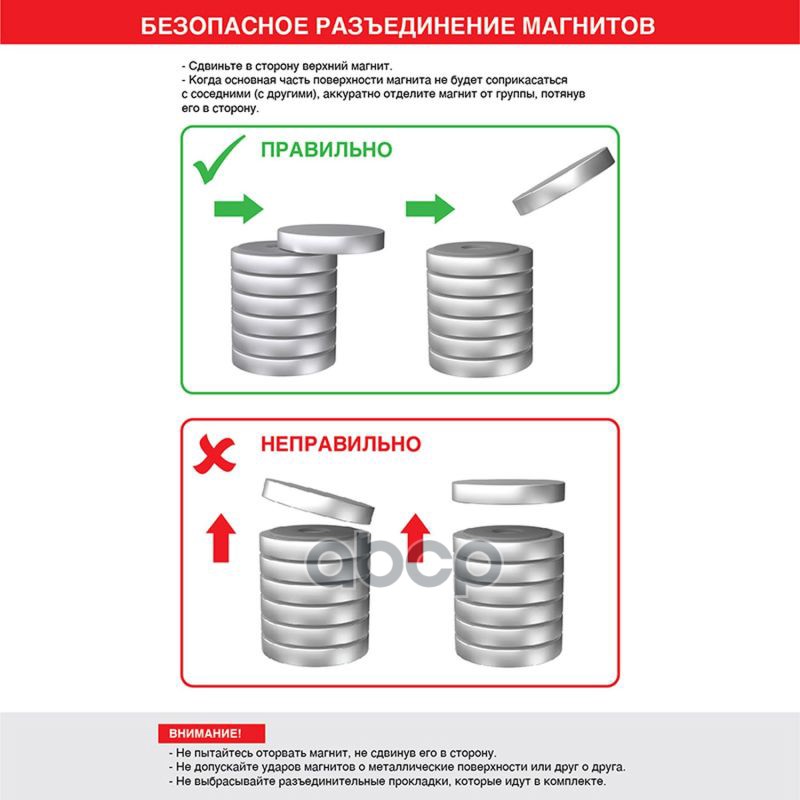 БЕЗОПАСНОЕ РАЗЪЕДИНЕНИЕ МАГНИТОВ

- Сдвиньте в сторону верхний магнит.
- Когда основная часть поверхности магнита не будет соприкасаться с соседними (с другими), аккуратно отделите магнит от группы, потянув его в сторону.

ПРАВИЛЬНО

НЕПРАВИЛЬНО

abcp

ВНИМАНИЕ!
- Не пытайтесь оторвать магнит, не сдвинув его в сторону.
- Не допускайте ударов магнитов о металлические поверхности или друг о друга.
- Не выбрасывайте разъединительные прокладки, которые идут в комплекте.