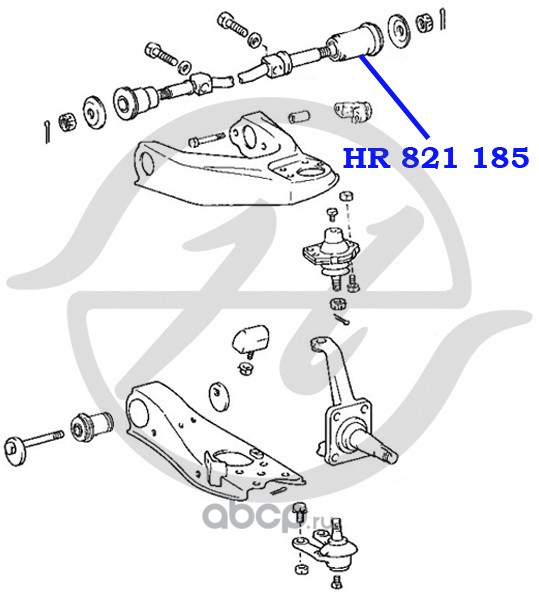 HR 821 185

abcp.ru