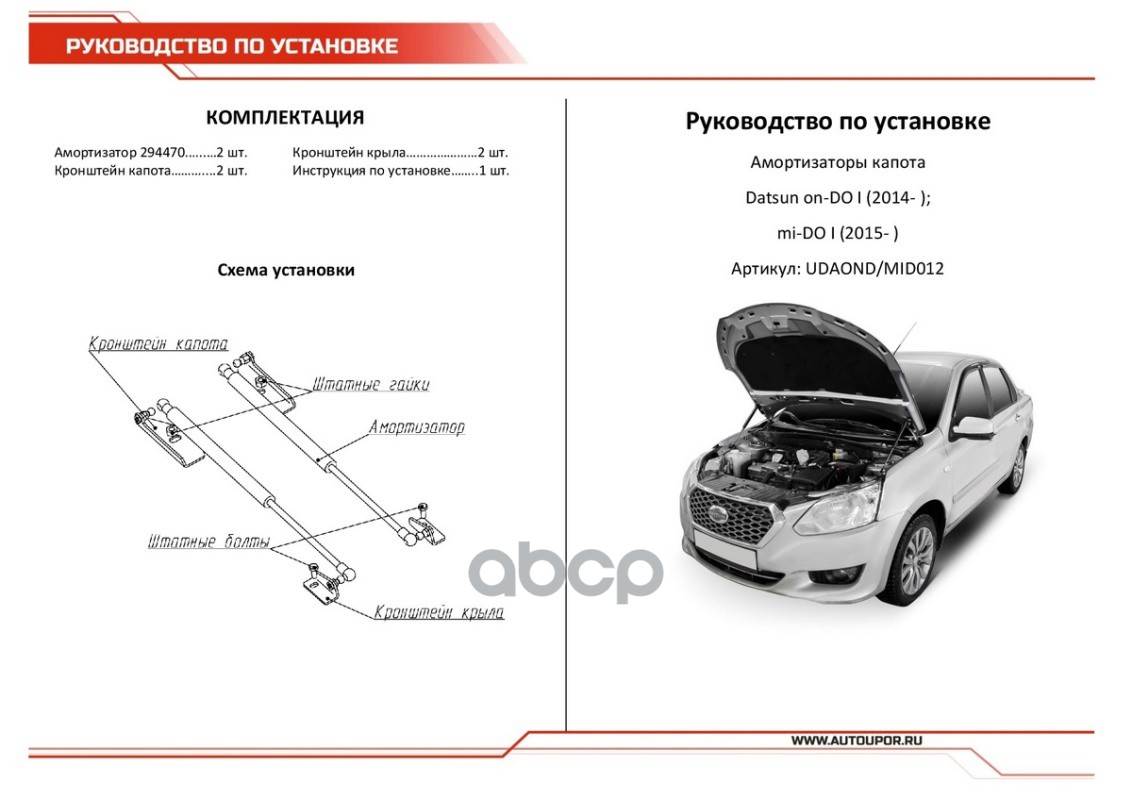 РУКОВОДСТВО ПО УСТАНОВКЕ

КОМПЛЕКТАЦИЯ

Амортизатор 294470.........2 шт.
Кронштейн капота.............2 шт.
Кронштейн крыла.....................2 шт.
Инструкция по установке........1 шт.

Схема установки

Кронштейн капота
Штатные гайки
Амортизатор
Штатные болты
Кронштейн крыла

Руководство по установке

Амортизаторы капота

Datsun on-DO I (2014- );

mi-DO I (2015- )

Артикул: UDAOND/MID012

abcp

WWW.AUTOUPOR.RU