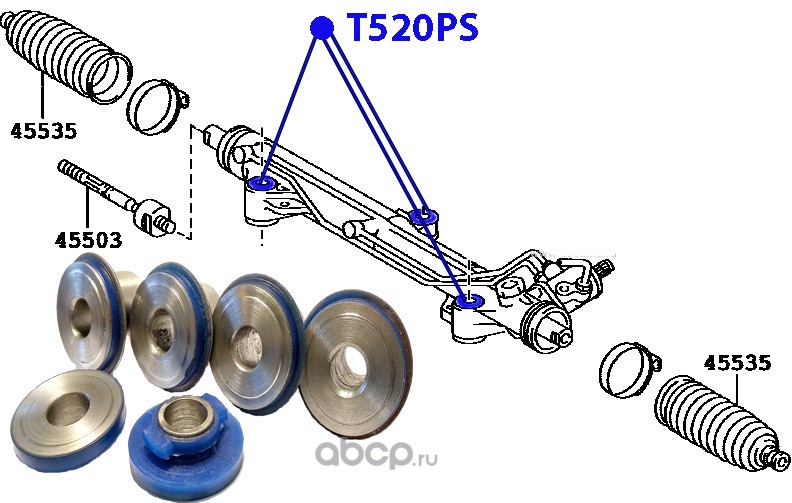 T520PS

45535

45503

45535

abcp.ru