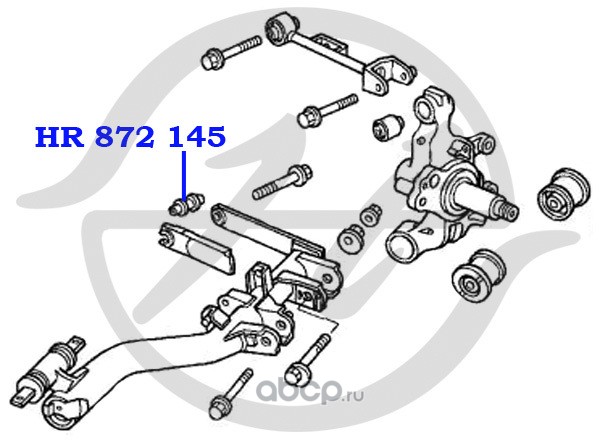 HR 872 145

abcp.ru