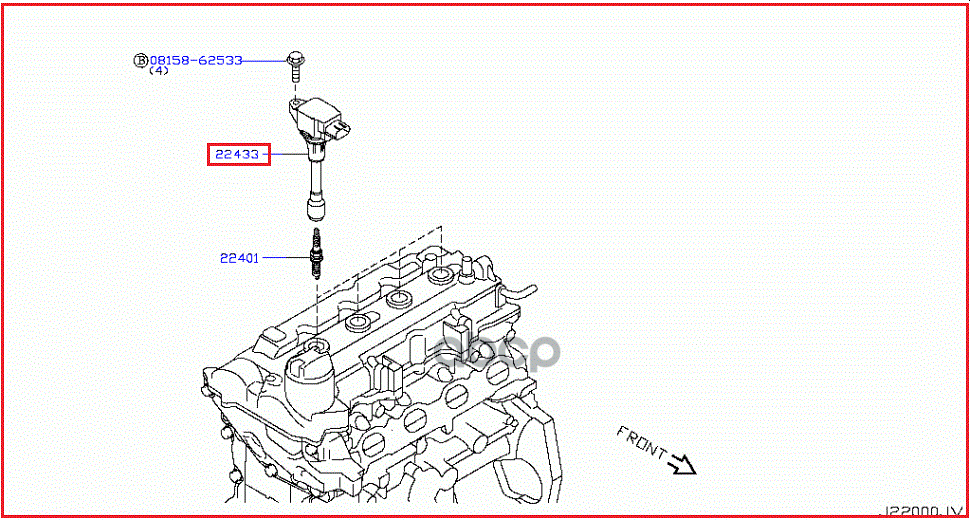 Ⓑ08158-62533
(4)

22433

22401

FRONT

J22000.IV