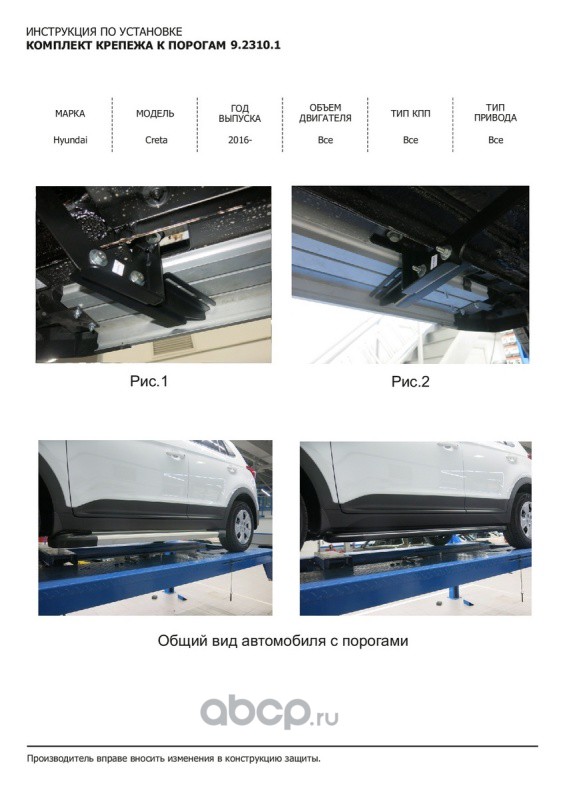 ИНСТРУКЦИЯ ПО УСТАНОВКЕ
КОМПЛЕКТ КРЕПЕЖА К ПОРОГАМ 9.2310.1

| МАРКА | МОДЕЛЬ | ГОД ВЫПУСКА | ОБЪЕМ ДВИГАТЕЛЯ | ТИП КПП | ТИП ПРИВОДА |
|---|---|---|---|---|---|
| Hyundai | Creta | 2016- | Все | Все | Все |

Рис.1

Рис.2

Общий вид автомобиля с порогами

abcp.ru

Производитель вправе вносить изменения в конструкцию защиты.