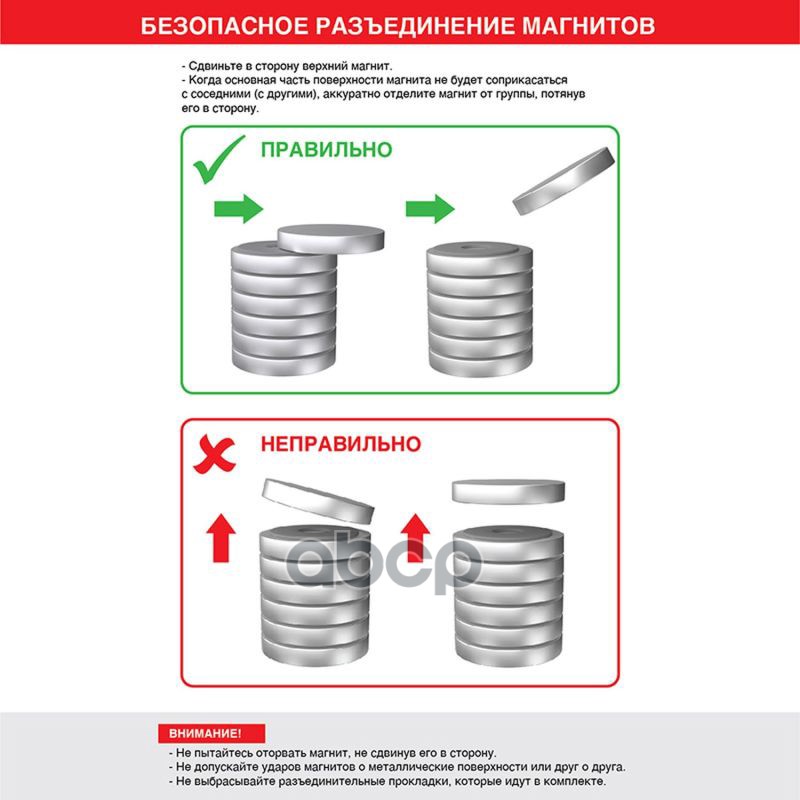 БЕЗОПАСНОЕ РАЗЪЕДИНЕНИЕ МАГНИТОВ

- Сдвиньте в сторону верхний магнит.
- Когда основная часть поверхности магнита не будет соприкасаться с соседними (с другими), аккуратно отделите магнит от группы, потянув его в сторону.

ПРАВИЛЬНО

НЕПРАВИЛЬНО

abcp

ВНИМАНИЕ!
- Не пытайтесь оторвать магнит, не сдвинув его в сторону.
- Не допускайте ударов магнитов о металлические поверхности или друг о друга.
- Не выбрасывайте разъединительные прокладки, которые идут в комплекте.