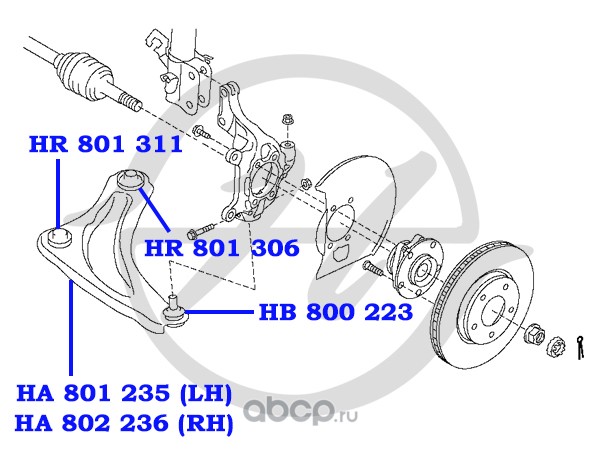 HR 801 311

HR 801 306

HB 800 223

HA 801 235 (LH)
HA 802 236 (RH)

abcp.ru