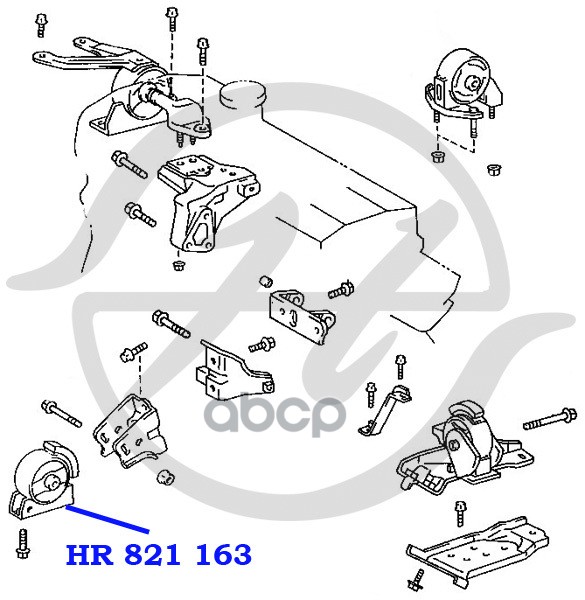 abcp

HR 821 163