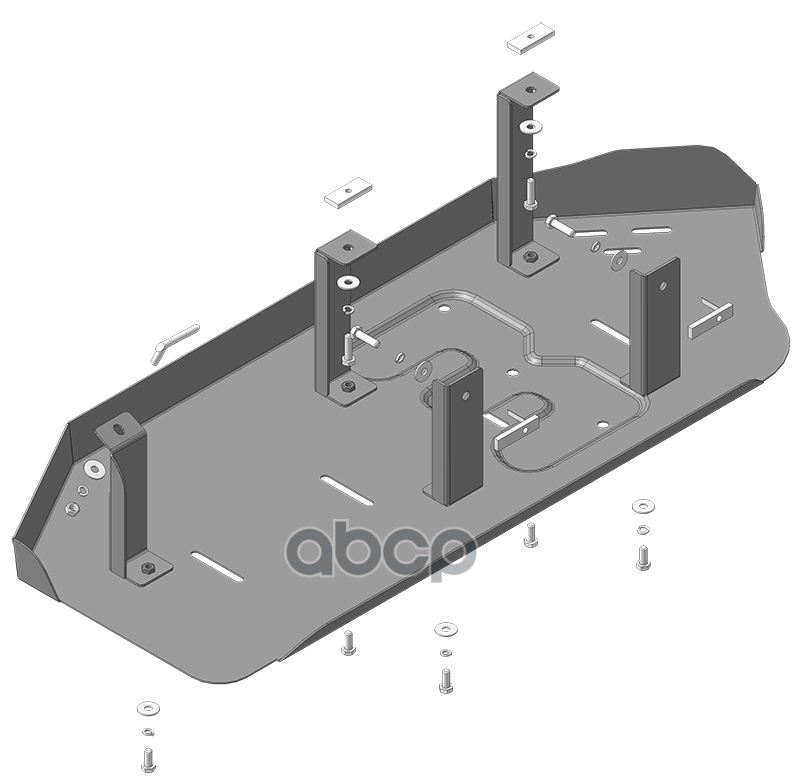 abcp