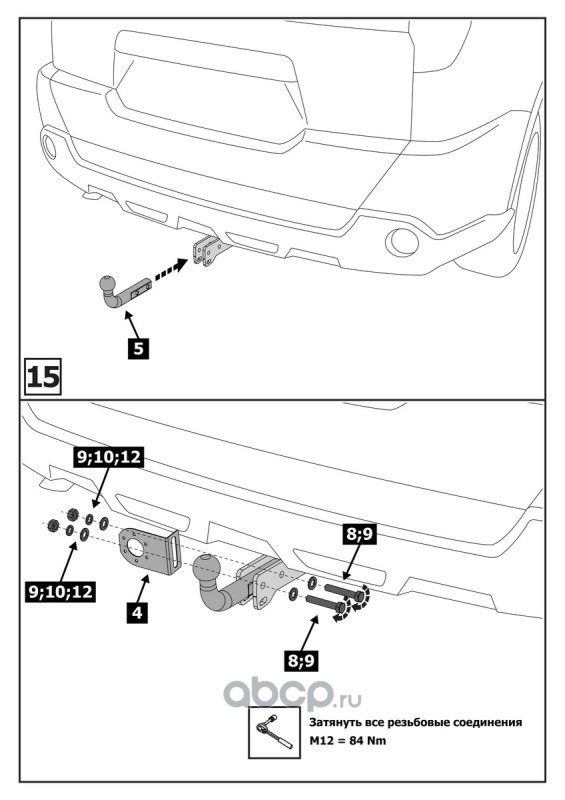 5

15

9;10;12

9;10;12

4

8;9

8;9

abcp.ru

Затянуть все резьбовые соединения
M12 = 84 Nm