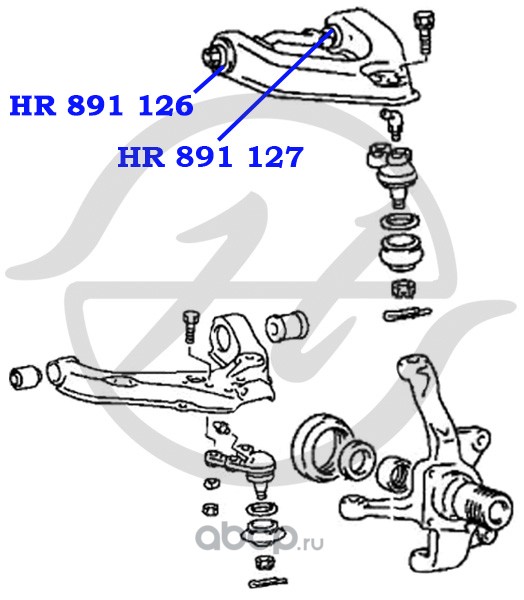 HR 891 126

HR 891 127

abcp.ru