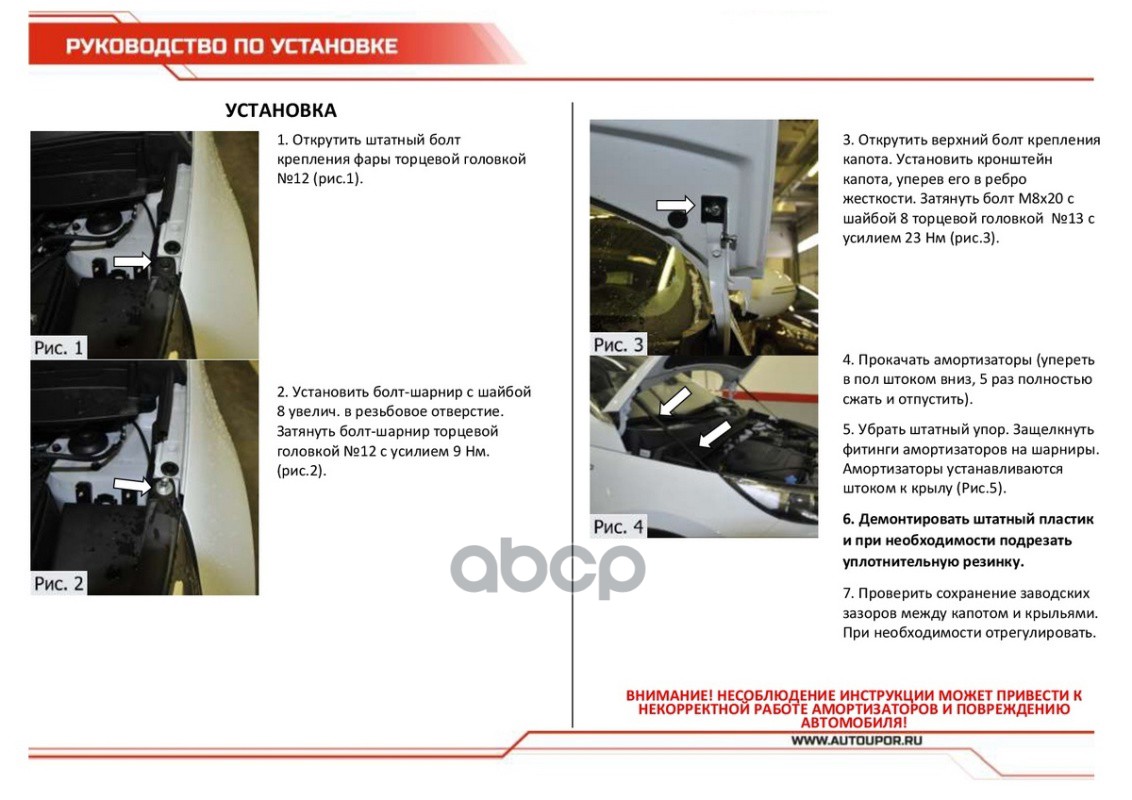 РУКОВОДСТВО ПО УСТАНОВКЕ

УСТАНОВКА

Рис. 1

1. Открутить штатный болт крепления фары торцевой головкой №12 (рис.1).

Рис. 2

2. Установить болт-шарнир с шайбой 8 увелич. в резьбовое отверстие. Затянуть болт-шарнир торцевой головкой №12 с усилием 9 Нм. (рис.2).

Рис. 3

3. Открутить верхний болт крепления капота. Установить кронштейн капота, уперев его в ребро жесткости. Затянуть болт М8х20 с шайбой 8 торцевой головкой №13 с усилием 23 Нм (рис.3).

Рис. 4

4. Прокачать амортизаторы (упереть в пол штоком вниз, 5 раз полностью сжать и отпустить).

5. Убрать штатный упор. Защелкнуть фитинги амортизаторов на шарниры. Амортизаторы устанавливаются штоком к крылу (Рис.5).

6. Демонтировать штатный пластик и при необходимости подрезать уплотнительную резинку.

7. Проверить сохранение заводских зазоров между капотом и крыльями. При необходимости отрегулировать.

abcp

ВНИМАНИЕ! НЕСОБЛЮДЕНИЕ ИНСТРУКЦИИ МОЖЕТ ПРИВЕСТИ К НЕКОРРЕКТНОЙ РАБОТЕ АМОРТИЗАТОРОВ И ПОВРЕЖДЕНИЮ АВТОМОБИЛЯ!

WWW.AUTOUPOR.RU