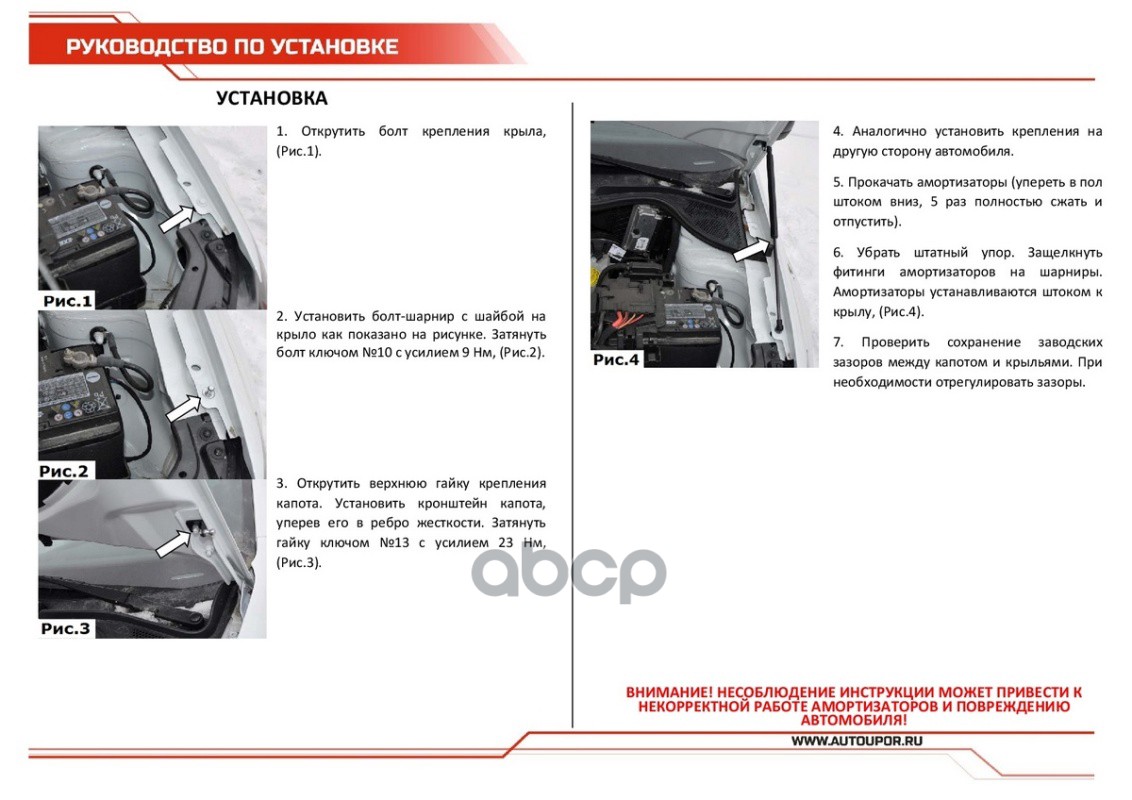 РУКОВОДСТВО ПО УСТАНОВКЕ

УСТАНОВКА

Рис.1

1. Открутить болт крепления крыла, (Рис.1).

Рис.2

2. Установить болт-шарнир с шайбой на крыло как показано на рисунке. Затянуть болт ключом №10 с усилием 9 Нм, (Рис.2).

Рис.3

3. Открутить верхнюю гайку крепления капота. Установить кронштейн капота, уперев его в ребро жесткости. Затянуть гайку ключом №13 с усилием 23 Нм, (Рис.3).

Рис.4

4. Аналогично установить крепления на другую сторону автомобиля.

5. Прокачать амортизаторы (упереть в пол штоком вниз, 5 раз полностью сжать и отпустить).

6. Убрать штатный упор. Защелкнуть фитинги амортизаторов на шарниры. Амортизаторы устанавливаются штоком к крылу, (Рис.4).

7. Проверить сохранение заводских зазоров между капотом и крыльями. При необходимости отрегулировать зазоры.

abcp

ВНИМАНИЕ! НЕСОБЛЮДЕНИЕ ИНСТРУКЦИИ МОЖЕТ ПРИВЕСТИ К НЕКОРРЕКТНОЙ РАБОТЕ АМОРТИЗАТОРОВ И ПОВРЕЖДЕНИЮ АВТОМОБИЛЯ!

WWW.AUTOUPOR.RU