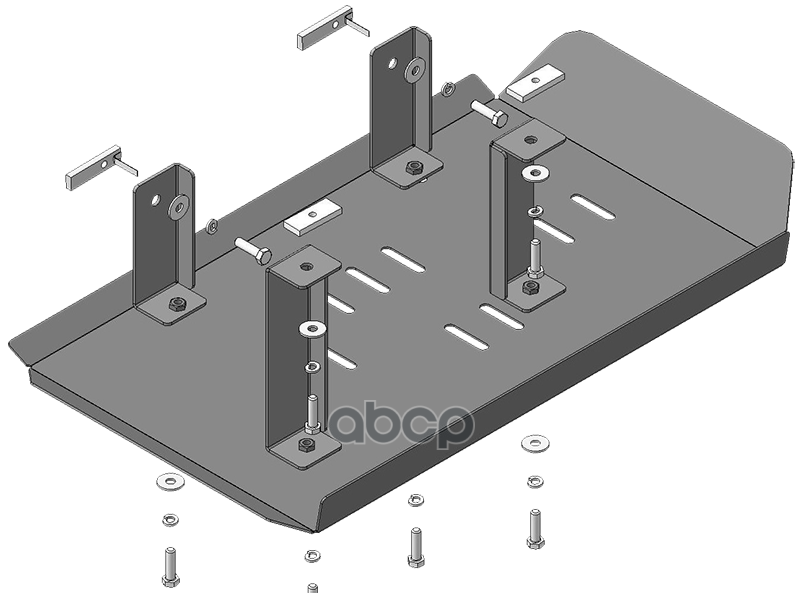 abcp