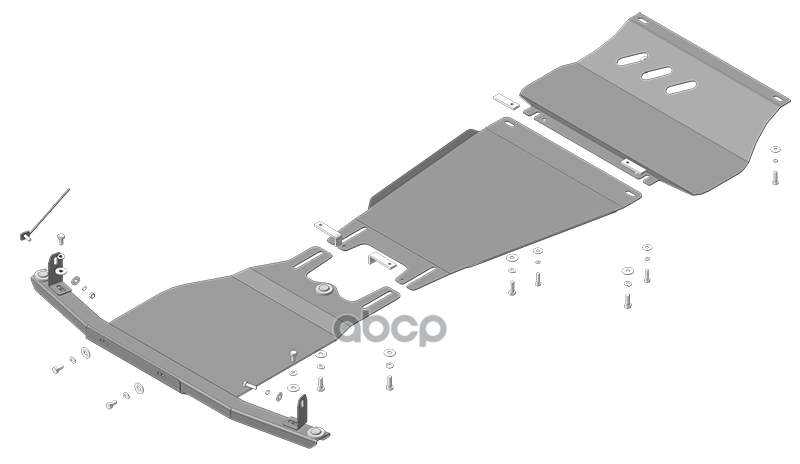 abcp