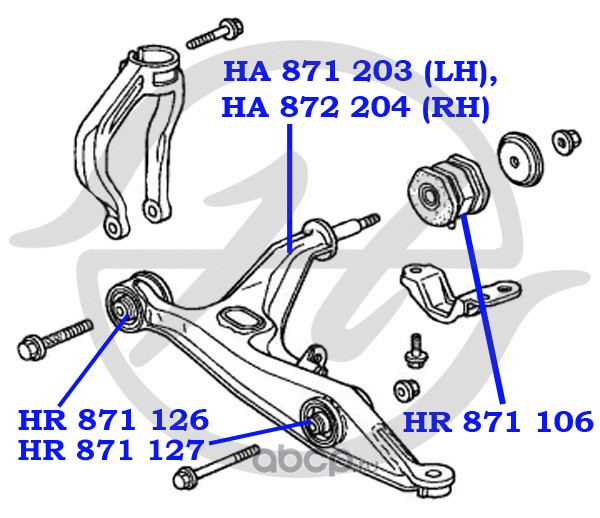 HA 871 203 (LH),
HA 872 204 (RH)

HR 871 126
HR 871 127

HR 871 106

abcp.ru