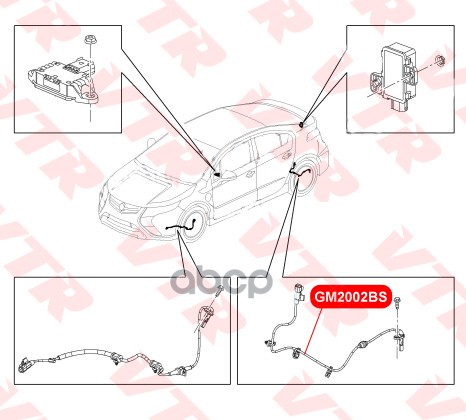 GM2002BS
VTR
abcp