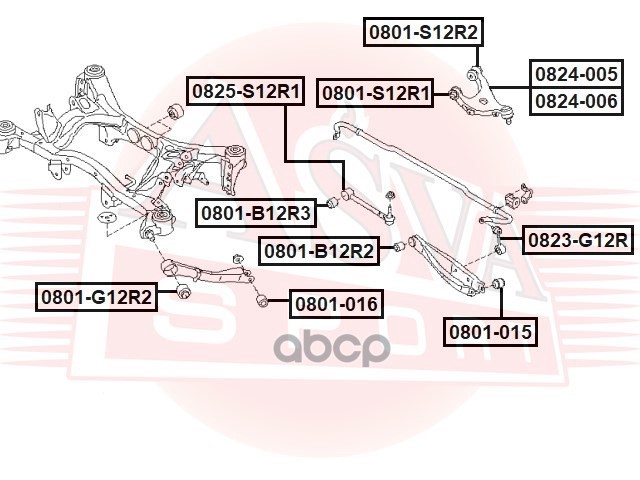 0801-S12R2
0824-005
0824-006
0825-S12R1
0801-S12R1
0801-B12R3
0801-B12R2
0823-G12R
0801-G12R2
0801-016
0801-015
ASVA
SPORT
abcp