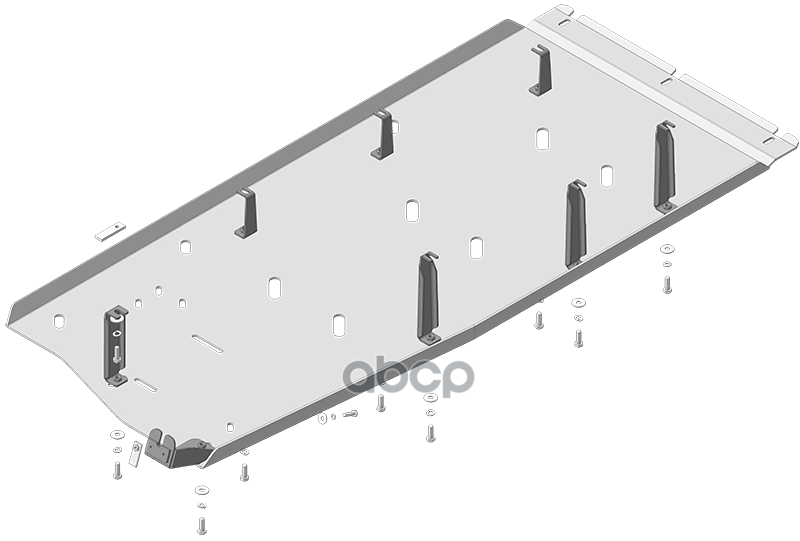 abcp