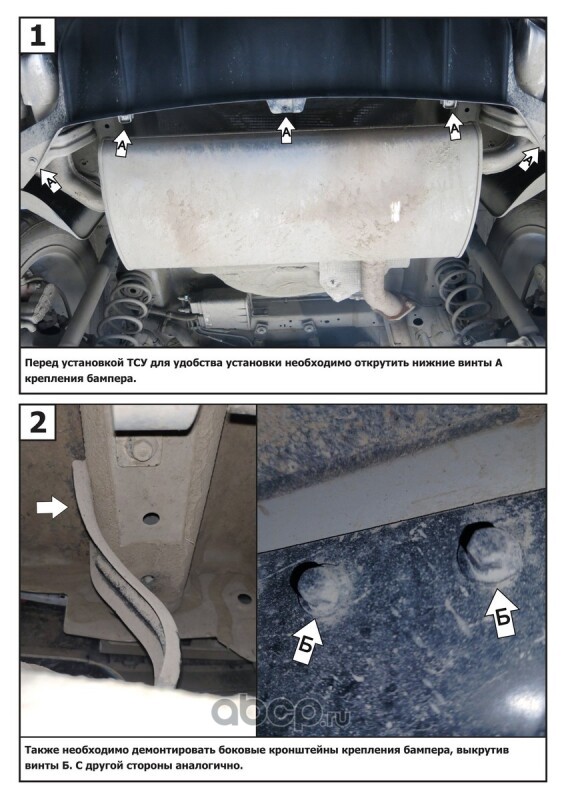 1

А А А А А

Перед установкой ТСУ для удобства установки необходимо открутить нижние винты А крепления бампера.

2

Б Б

abcp.ru

Также необходимо демонтировать боковые кронштейны крепления бампера, выкрутив винты Б. С другой стороны аналогично.