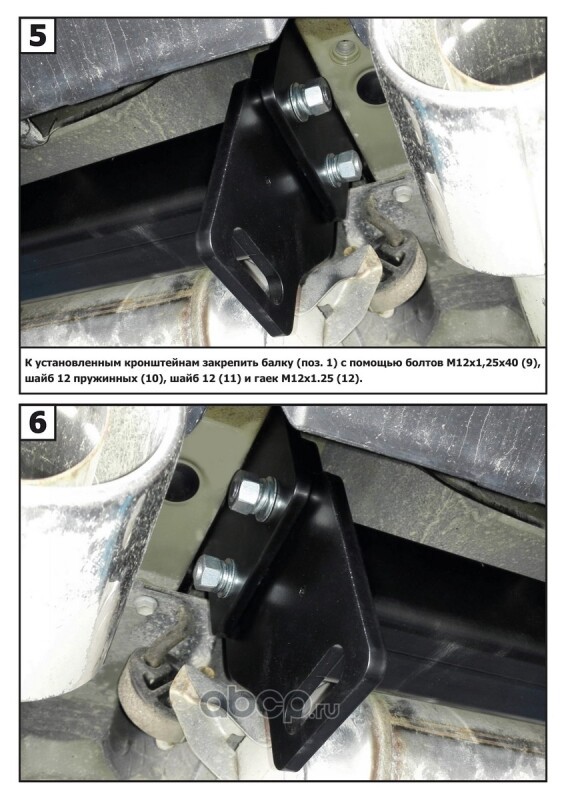 5

К установленным кронштейнам закрепить балку (поз. 1) с помощью болтов М12х1,25х40 (9), шайб 12 пружинных (10), шайб 12 (11) и гаек М12х1.25 (12).

6

abcp.ru