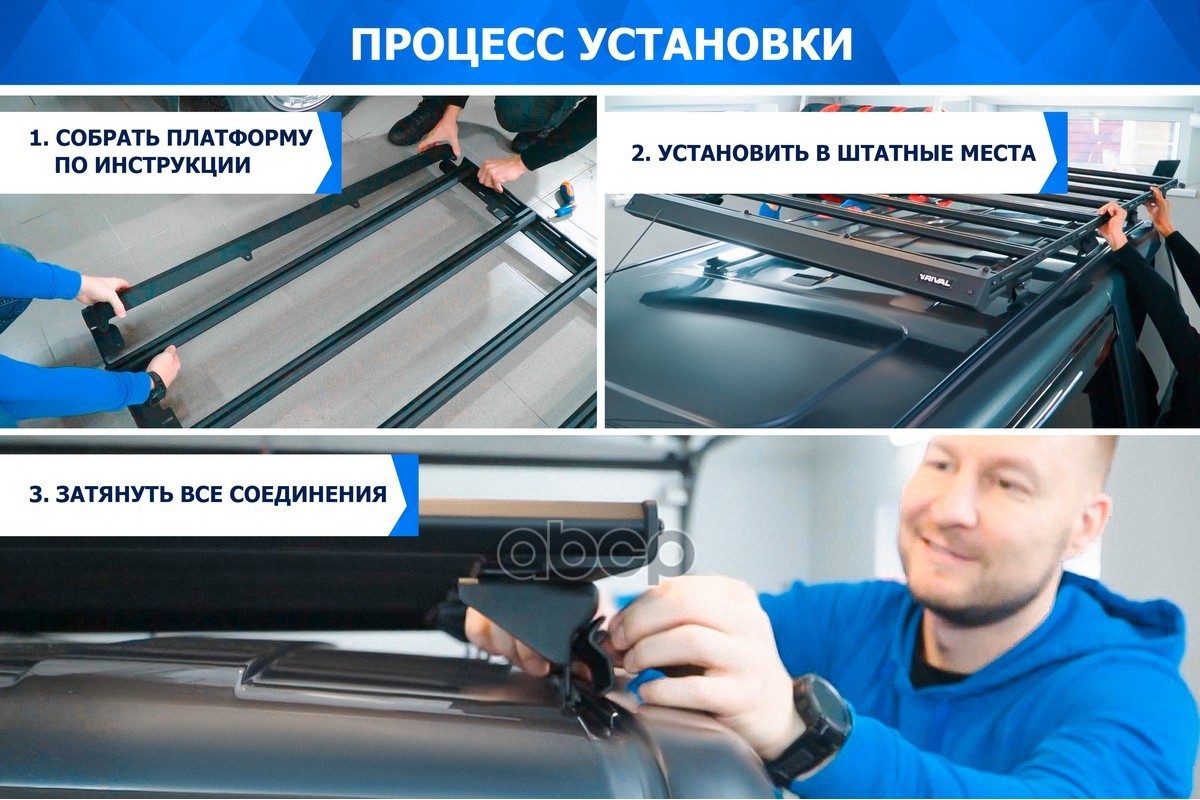 ПРОЦЕСС УСТАНОВКИ

1. СОБРАТЬ ПЛАТФОРМУ ПО ИНСТРУКЦИИ

2. УСТАНОВИТЬ В ШТАТНЫЕ МЕСТА

RIVAL

3. ЗАТЯНУТЬ ВСЕ СОЕДИНЕНИЯ

abcp