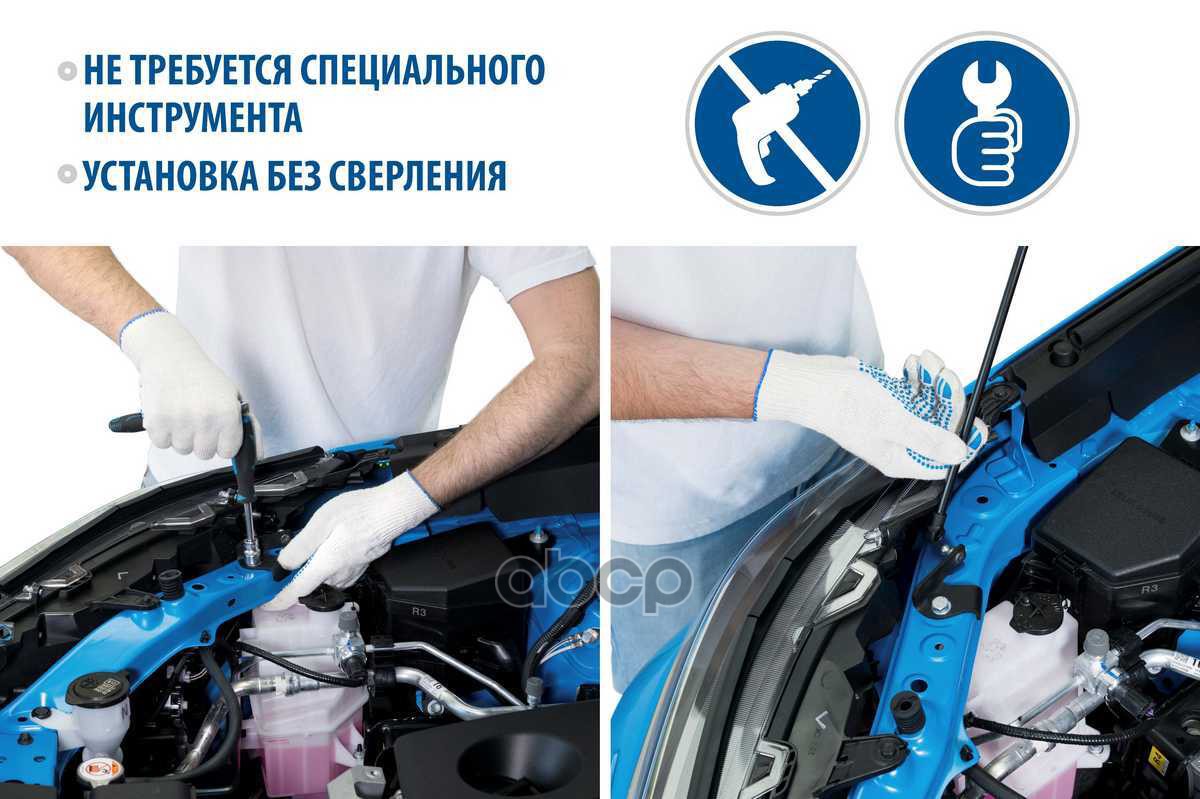 НЕ ТРЕБУЕТСЯ СПЕЦИАЛЬНОГО ИНСТРУМЕНТА

УСТАНОВКА БЕЗ СВЕРЛЕНИЯ

R3

R3

abcp