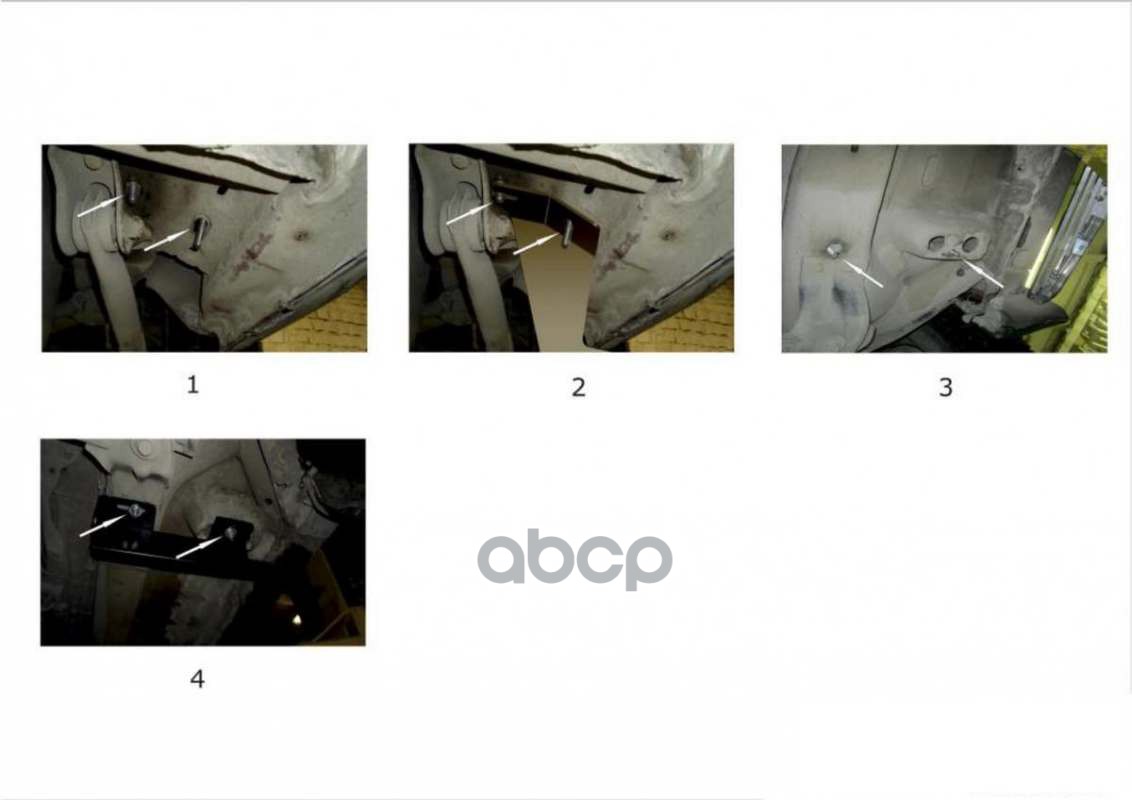 1

2

3

4

abcp