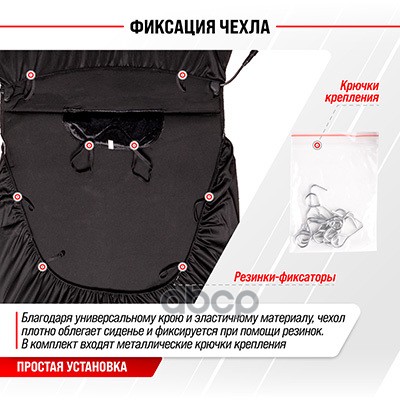 ФИКСАЦИЯ ЧЕХЛА

Крючки крепления

Резинки-фиксаторы

abcp

Благодаря универсальному крою и эластичному материалу, чехол плотно облегает сиденье и фиксируется при помощи резинок. В комплект входят металлические крючки крепления

ПРОСТАЯ УСТАНОВКА