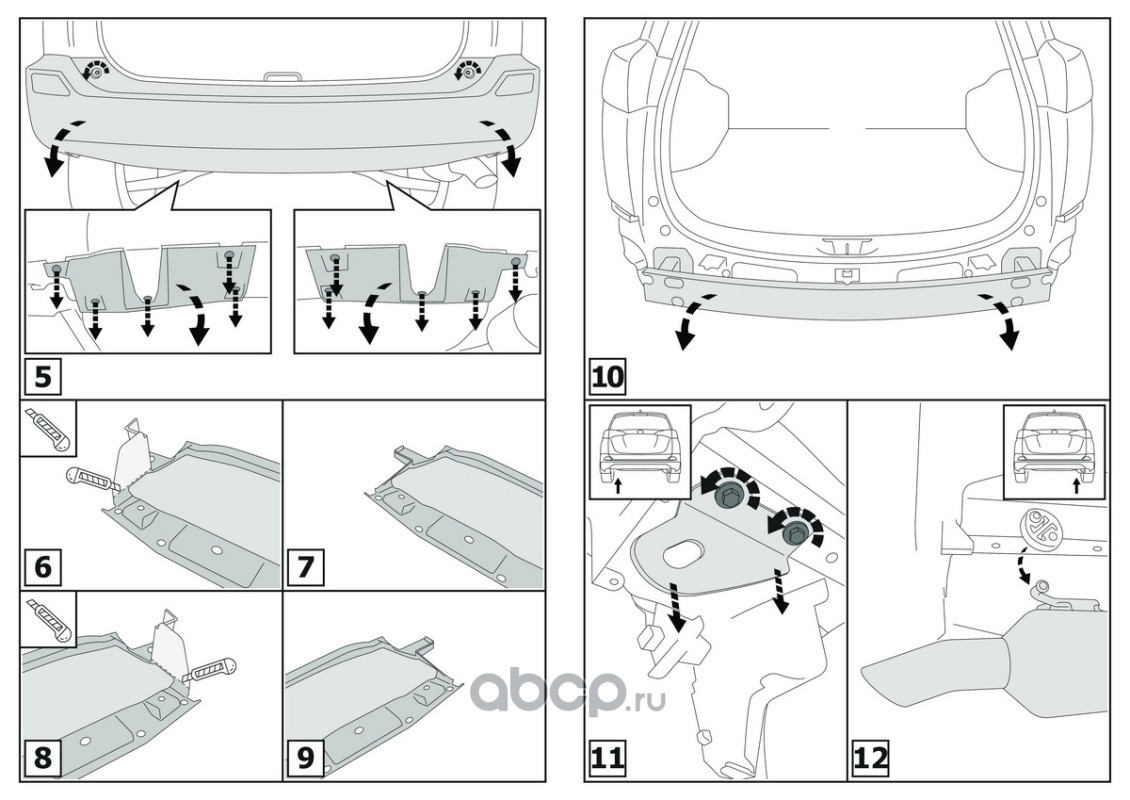 5

6

7

8

9

10

11

12

abcp.ru