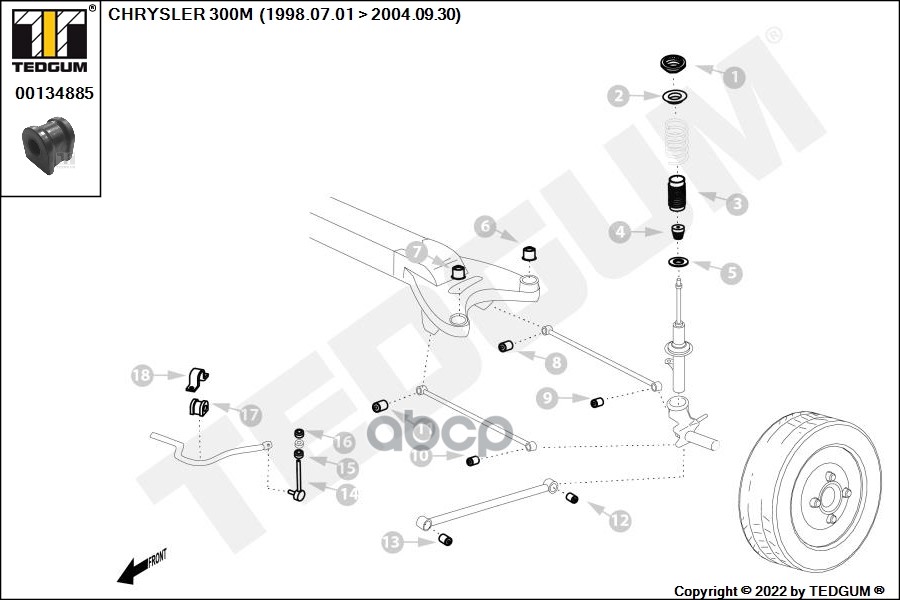 TEDGUM®
00134885

CHRYSLER 300M (1998.07.01 > 2004.09.30)

TEDGUM®

1
2
3
4
5
6
7
8
9
10
11
12
13
14
15
16
17
18

FRONT

Copyright © 2022 by TEDGUM ®