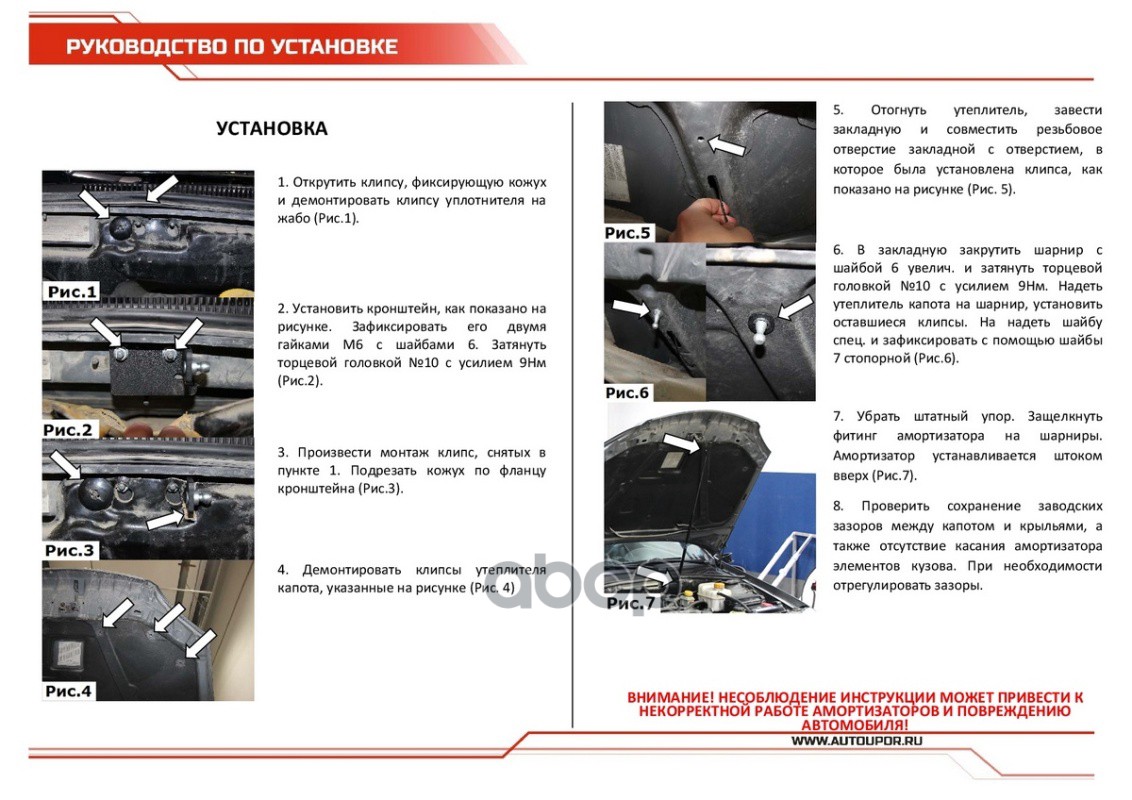 РУКОВОДСТВО ПО УСТАНОВКЕ

УСТАНОВКА

Рис.1

1. Открутить клипсу, фиксирующую кожух и демонтировать клипсу уплотнителя на жабо (Рис.1).

Рис.2

2. Установить кронштейн, как показано на рисунке. Зафиксировать его двумя гайками М6 с шайбами 6. Затянуть торцевой головкой №10 с усилием 9Нм (Рис.2).

Рис.3

3. Произвести монтаж клипс, снятых в пункте 1. Подрезать кожух по фланцу кронштейна (Рис.3).

Рис.4

4. Демонтировать клипсы утеплителя капота, указанные на рисунке (Рис. 4)

Рис.5

5. Отогнуть утеплитель, завести закладную и совместить резьбовое отверстие закладной с отверстием, в которое была установлена клипса, как показано на рисунке (Рис. 5).

Рис.6

6. В закладную закрутить шарнир с шайбой 6 увелич. и затянуть торцевой головкой №10 с усилием 9Нм. Надеть утеплитель капота на шарнир, установить оставшиеся клипсы. На надеть шайбу спец. и зафиксировать с помощью шайбы 7 стопорной (Рис.6).

Рис.7

7. Убрать штатный упор. Защелкнуть фитинг амортизатора на шарниры. Амортизатор устанавливается штоком вверх (Рис.7).

8. Проверить сохранение заводских зазоров между капотом и крыльями, а также отсутствие касания амортизатора элементов кузова. При необходимости отрегулировать зазоры.

ВНИМАНИЕ! НЕСОБЛЮДЕНИЕ ИНСТРУКЦИИ МОЖЕТ ПРИВЕСТИ К НЕКОРРЕКТНОЙ РАБОТЕ АМОРТИЗАТОРОВ И ПОВРЕЖДЕНИЮ АВТОМОБИЛЯ!

WWW.AUTOUPOR.RU