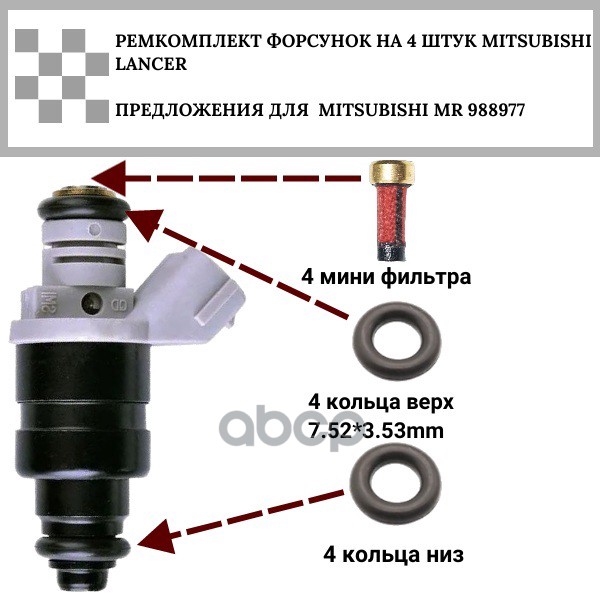 РЕМКОМПЛЕКТ ФОРСУНОК НА 4 ШТУК MITSUBISHI LANCER

ПРЕДЛОЖЕНИЯ ДЛЯ MITSUBISHI MR 988977

4 мини фильтра

4 кольца верх
7.52*3.53mm

abcp

4 кольца низ