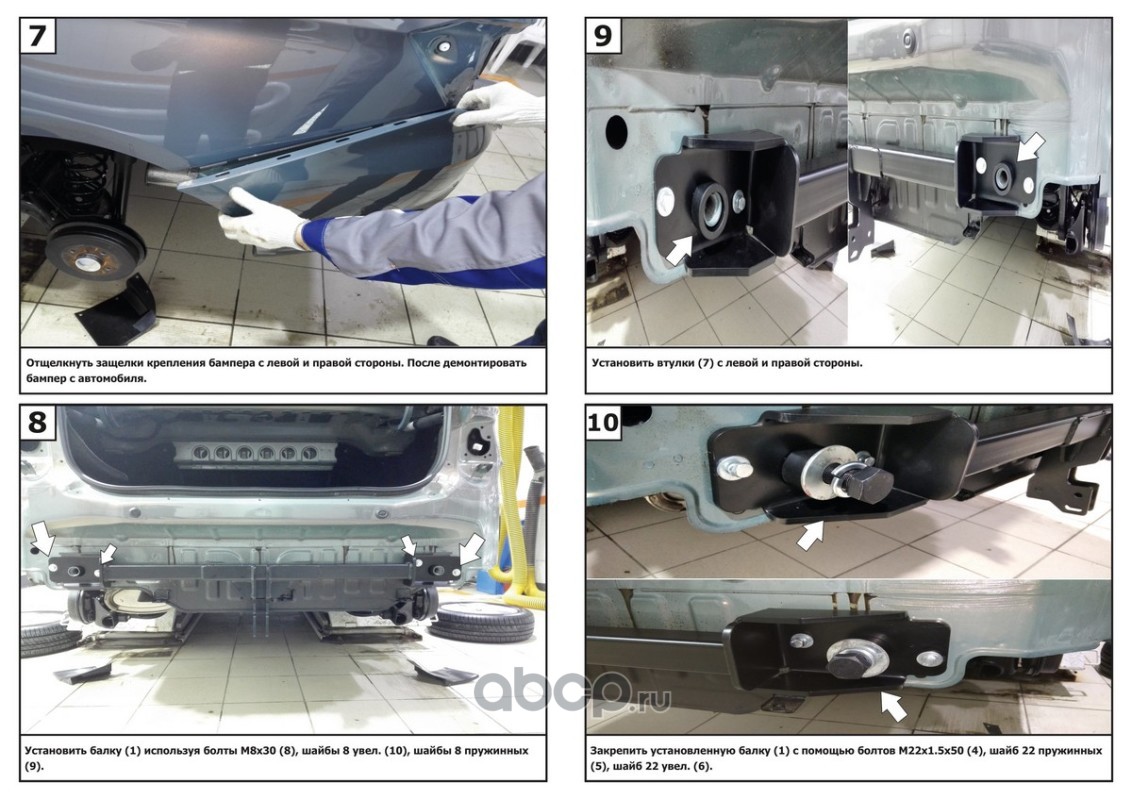 7

Отщелкнуть защелки крепления бампера с левой и правой стороны. После демонтировать бампер с автомобиля.

8

Установить балку (1) используя болты М8х30 (8), шайбы 8 увел. (10), шайбы 8 пружинных (9).

9

Установить втулки (7) с левой и правой стороны.

10

Закрепить установленную балку (1) с помощью болтов М22х1.5х50 (4), шайб 22 пружинных (5), шайб 22 увел. (6).

abcp.ru