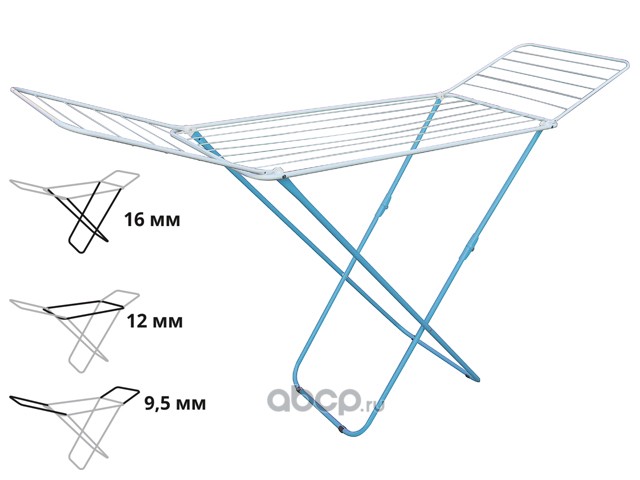 16 мм

12 мм

9,5 мм

abcp.ru