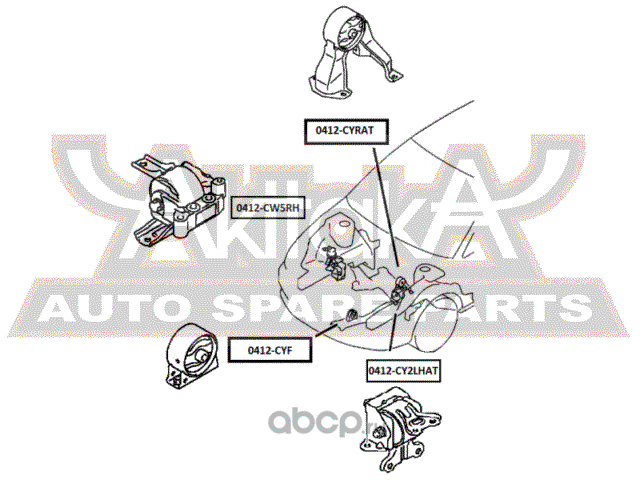 0412-CYRAT

AKITAKA

0412-CW5RH

AUTO SPARE PARTS

0412-CYF

0412-CY2LHAT

abcp.ru