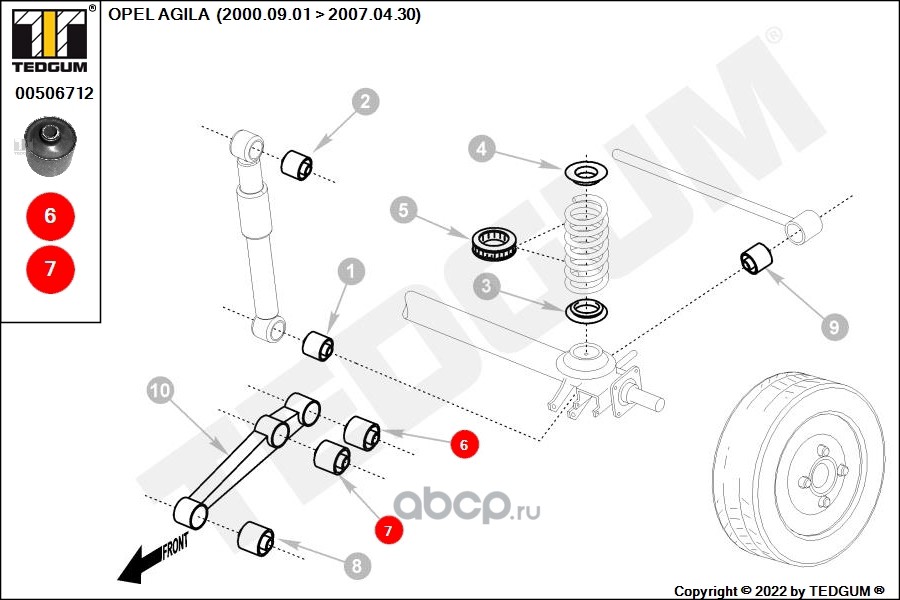 TEDGUM ®

00506712

6

7

OPEL AGILA (2000.09.01 > 2007.04.30)

TEDGUM ®

2

4

5

3

1

9

10

6

7

8

FRONT

abcp.ru

Copyright © 2022 by TEDGUM ®