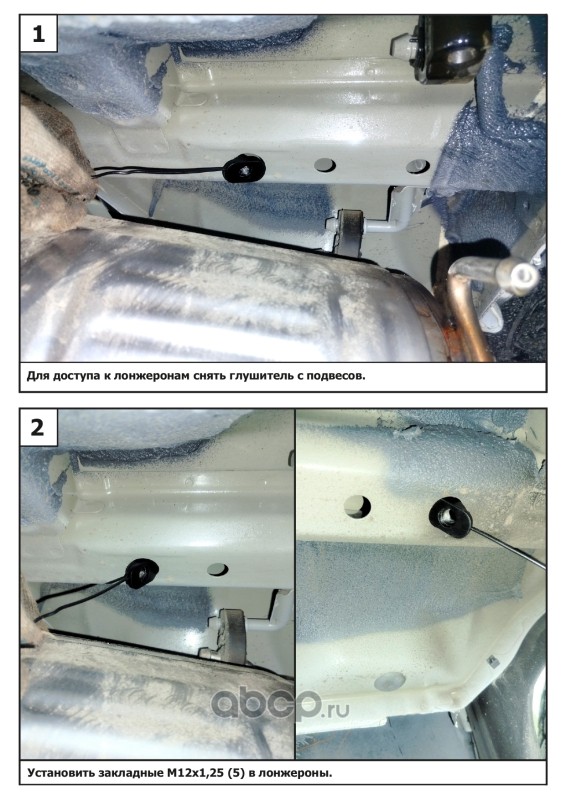 1

Для доступа к лонжеронам снять глушитель с подвесов.

2

abcp.ru

Установить закладные М12х1,25 (5) в лонжероны.