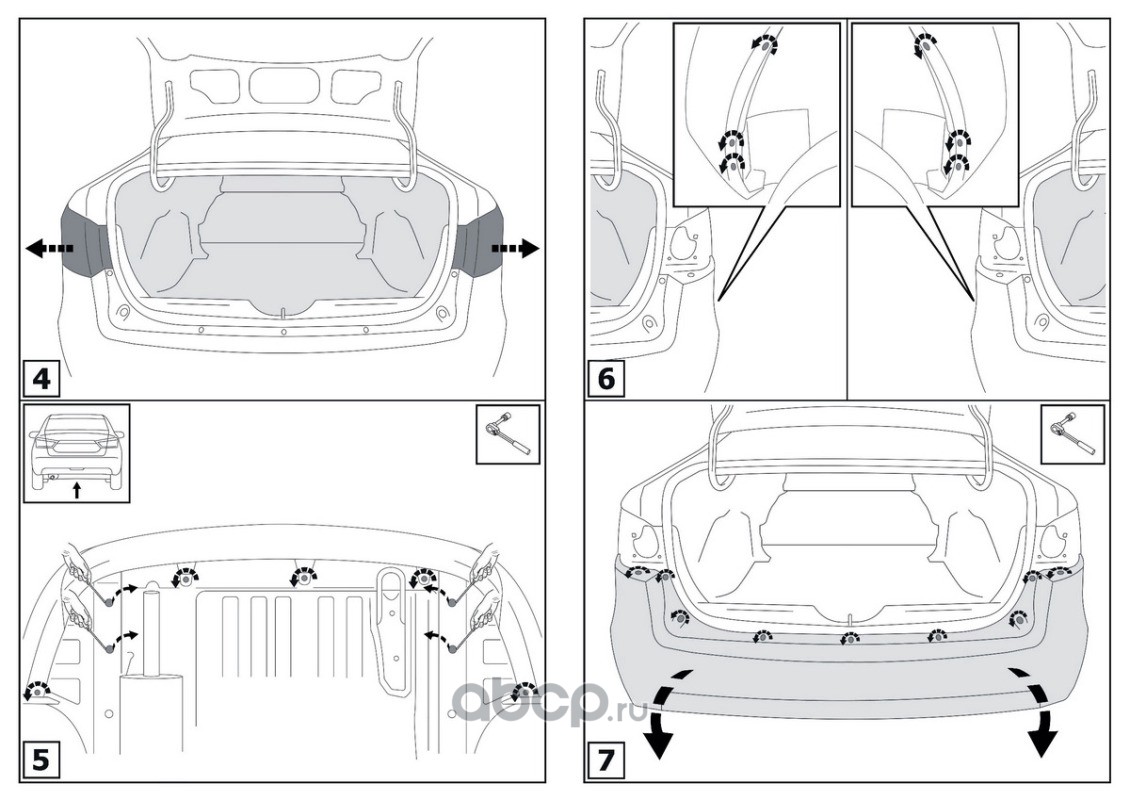 4

6

5

7

abcp.ru