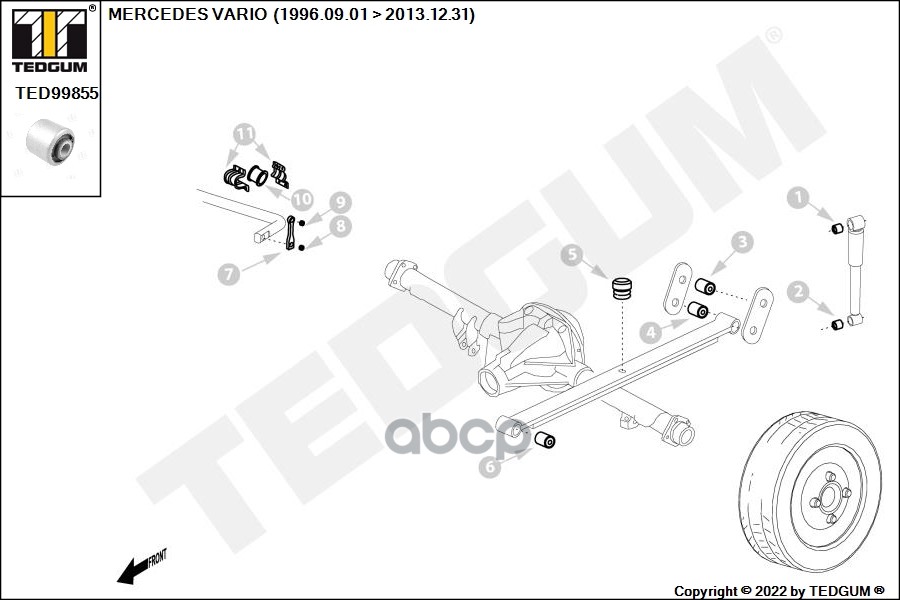 TEDGUM®
TED99855

MERCEDES VARIO (1996.09.01 > 2013.12.31)

TEDGUM®

11
10
9
8
7
5
3
4
1
2
6

FRONT

Copyright © 2022 by TEDGUM ®